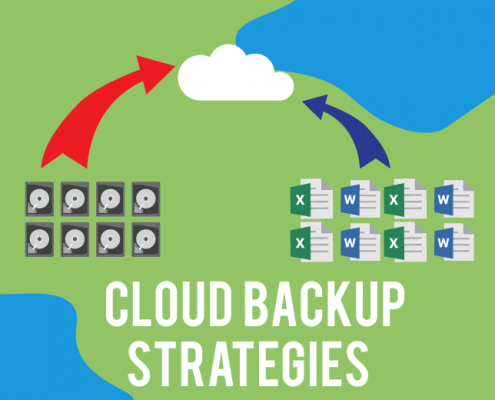 X W X W
X W X W

CLOUD BACKUP STRATEGIES